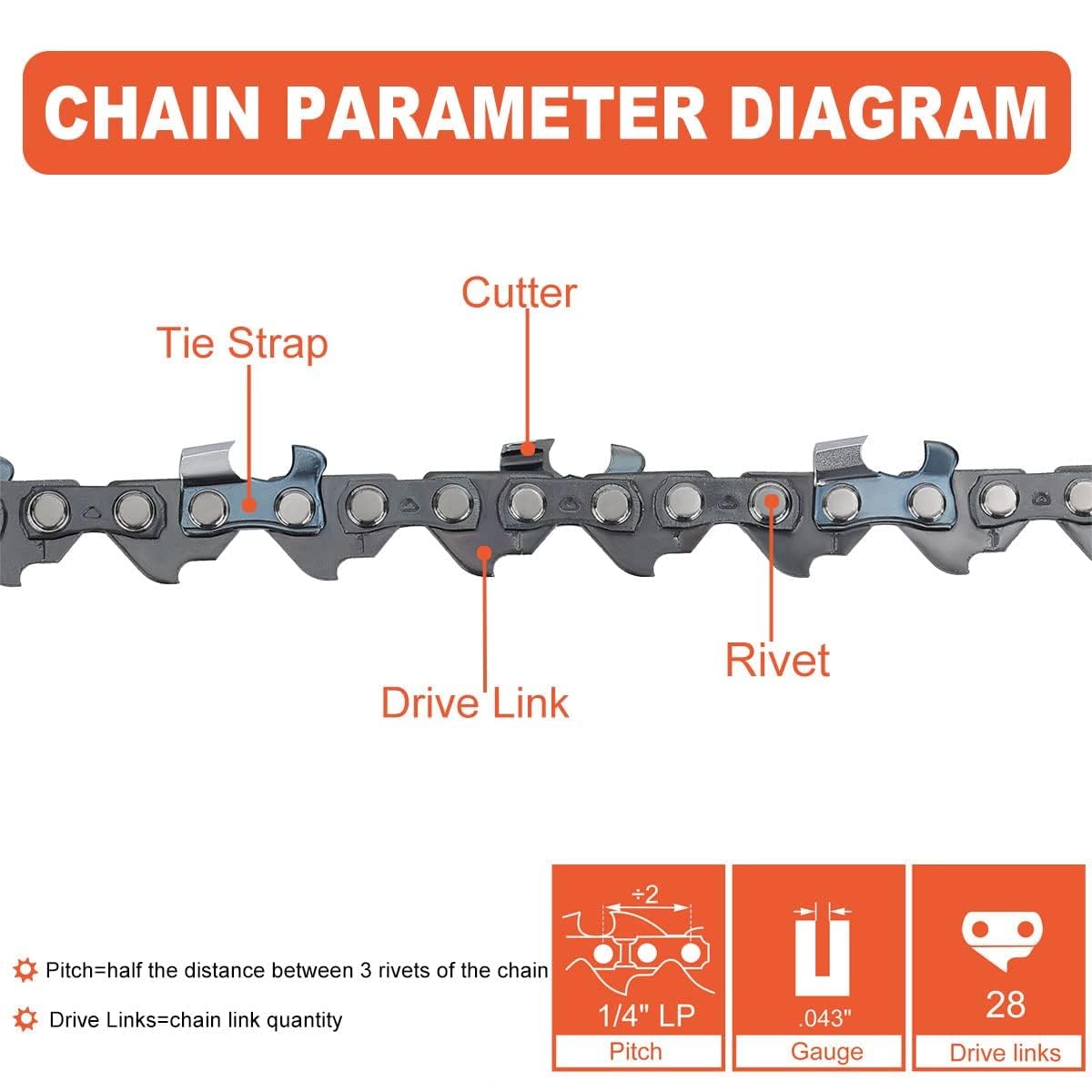 CHAIN PARAMETER DIAGRAM

Cutter

Tie Strap

Rivet

Drive Link

Pitch=half the distance between 3 rivets of the chain

Drive Links=chain link quantity

÷2

1/4" LP

Pitch

.043"

Gauge

28

Drive links