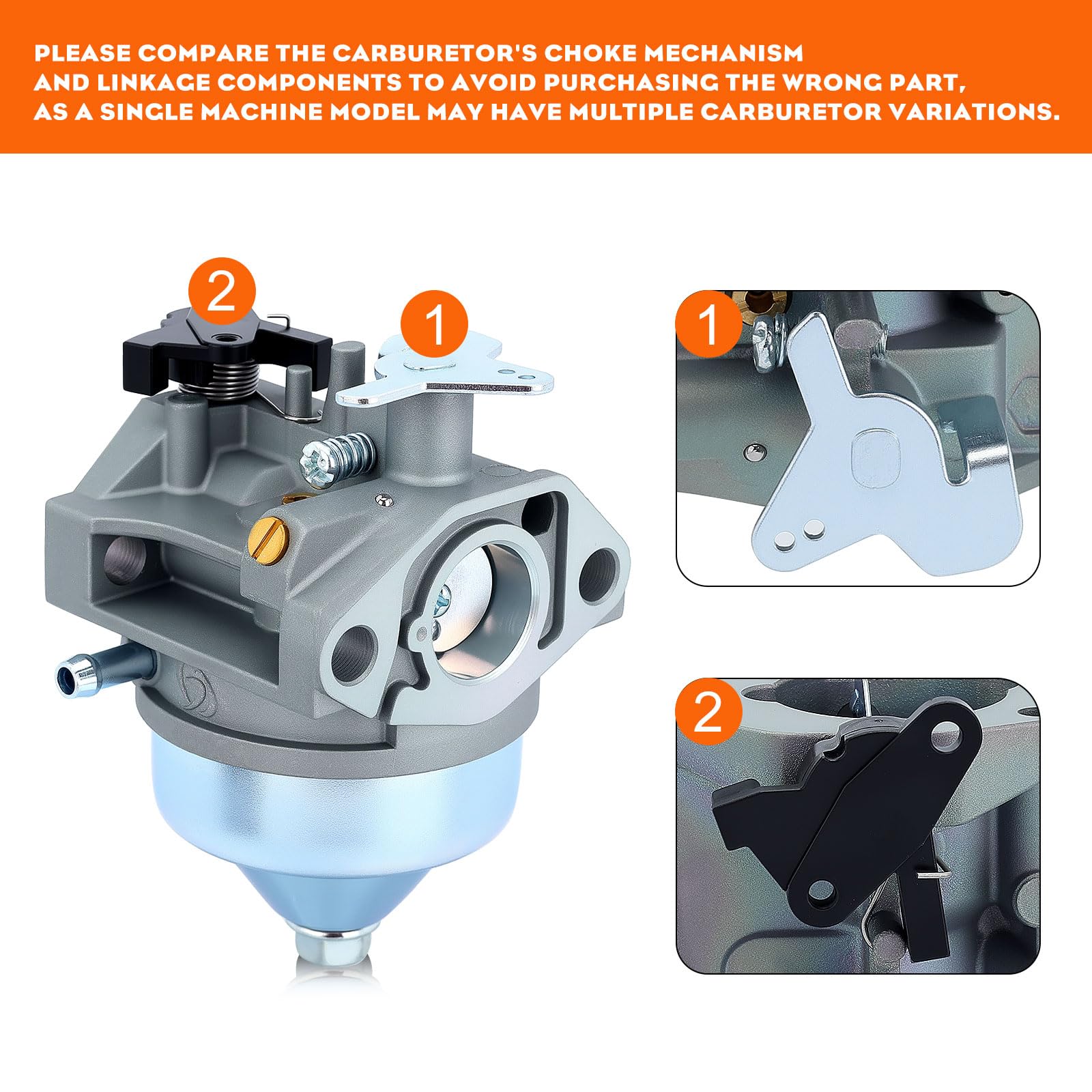 PLEASE COMPARE THE CARBURETOR'S CHOKE MECHANISM AND LINKAGE COMPONENTS TO AVOID PURCHASING THE WRONG PART, AS A SINGLE MACHINE MODEL MAY HAVE MULTIPLE CARBURETOR VARIATIONS.

2

1

1

2