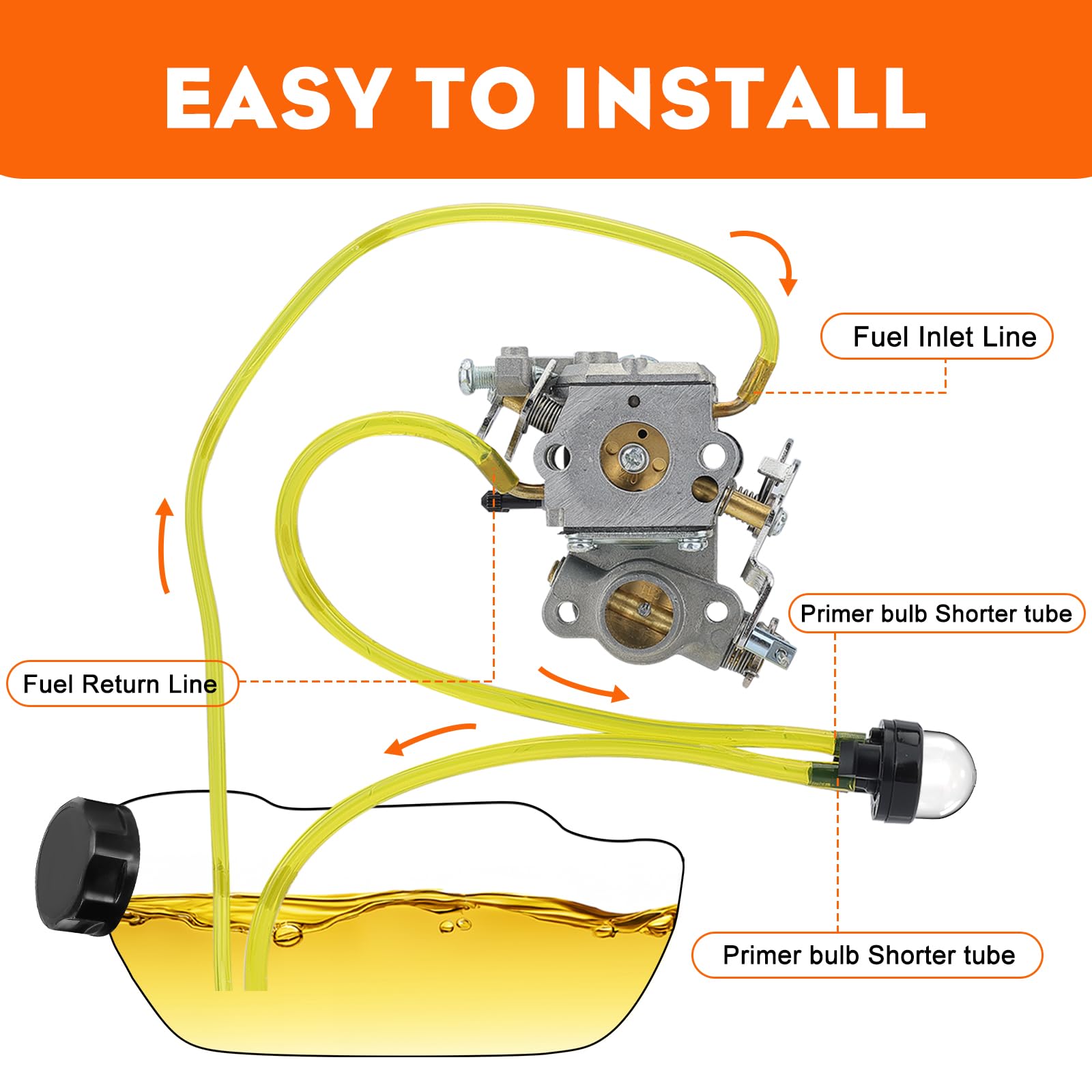 EASY TO INSTALL

Fuel Inlet Line

Primer bulb Shorter tube

Fuel Return Line

Primer bulb Shorter tube