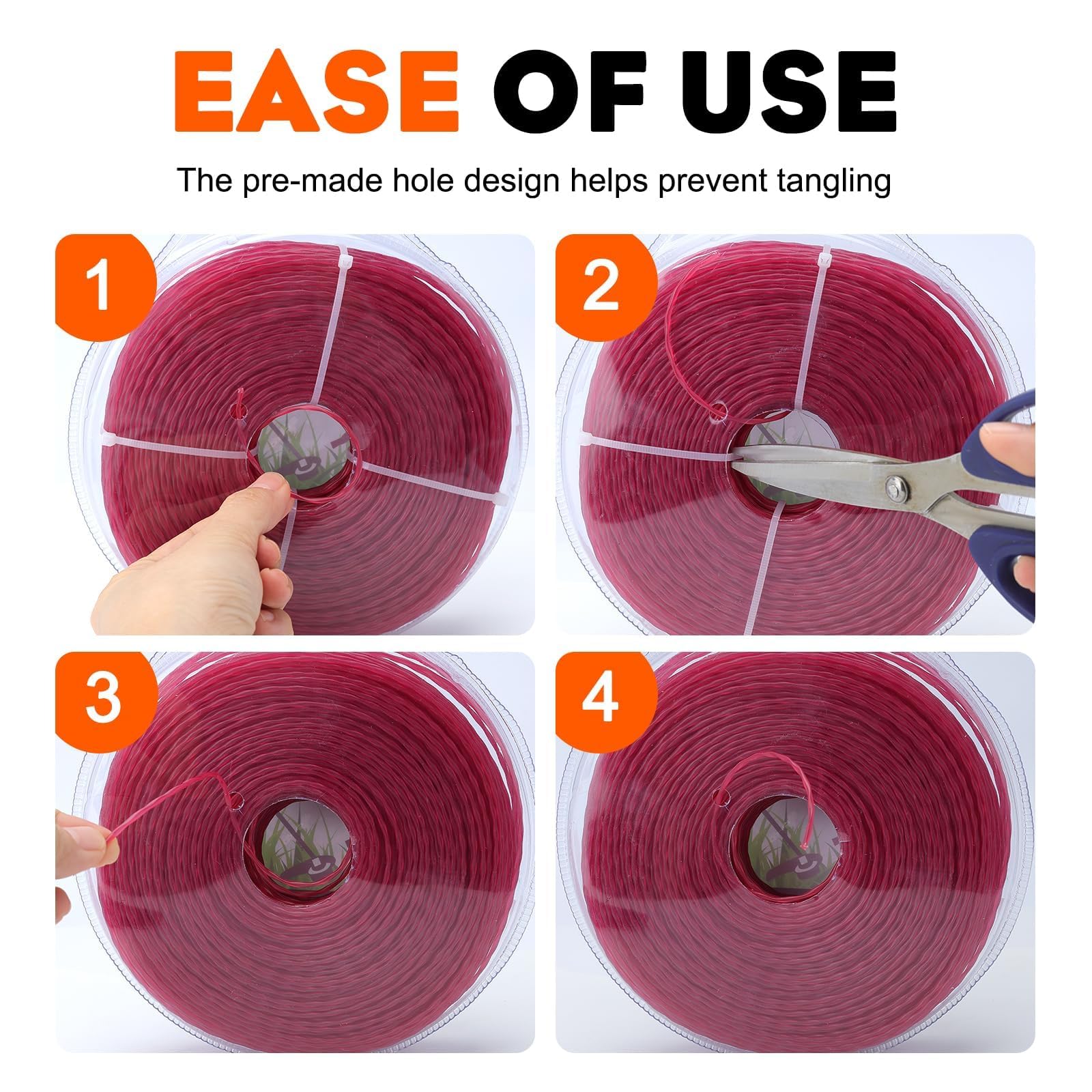 EASE OF USE

The pre-made hole design helps prevent tangling

1

2

3

4